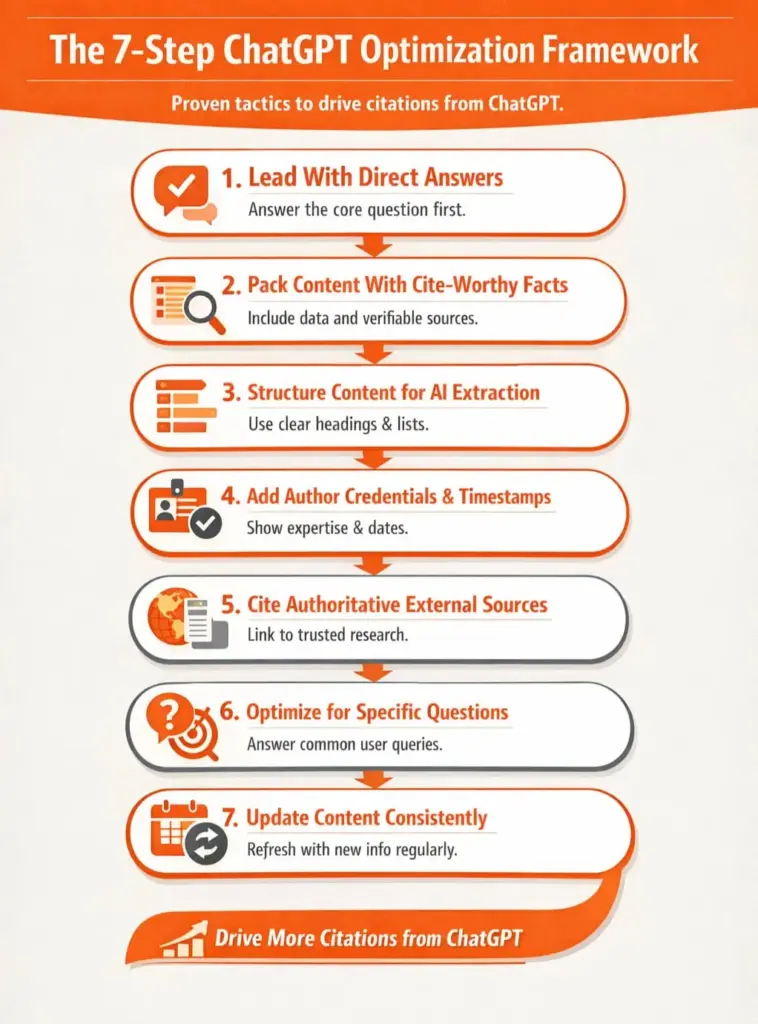 The 7-Step ChatGPT Optimization Framework

Proven tactics to drive citations from ChatGPT.

1. Lead With Direct Answers
Answer the core question first.

2. Pack Content With Cite-Worthy Facts
Include data and verifiable sources.

3. Structure Content for AI Extraction
Use clear headings & lists.

4. Add Author Credentials & Timestamps
Show expertise & dates.

5. Cite Authoritative External Sources
Link to trusted research.

6. Optimize for Specific Questions
Answer common user queries.

7. Update Content Consistently
Refresh with new info regularly.

Drive More Citations from ChatGPT